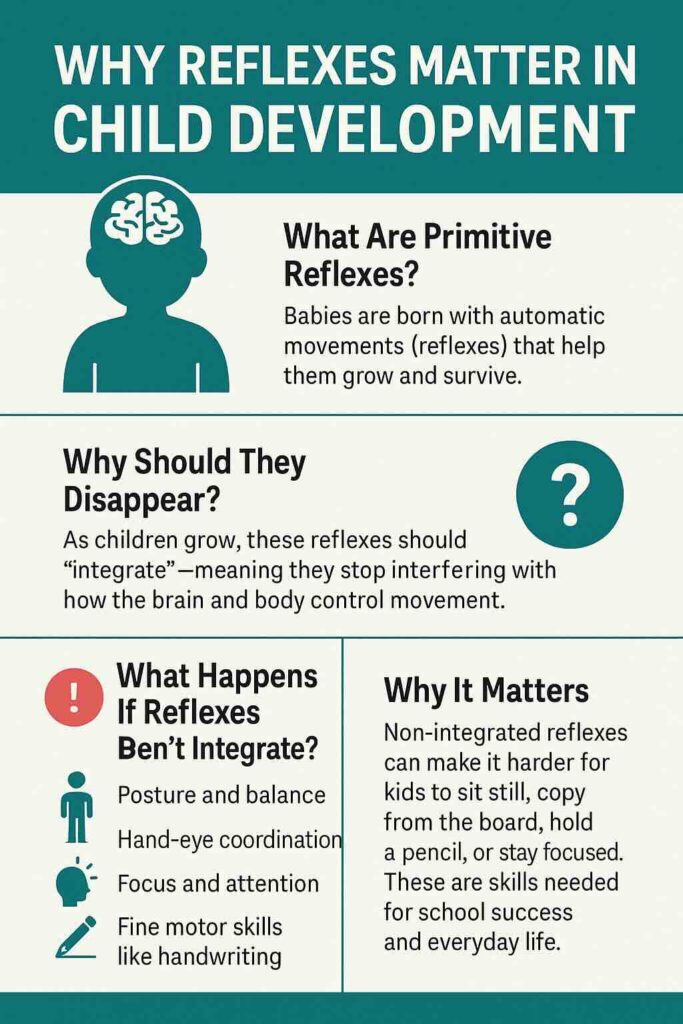 WHY REFLEXES MATTER IN CHILD DEVELOPMENT

What Are Primitive Reflexes?

Babies are born with automatic movements (reflexes) that help them grow and survive.

Why Should They Disappear?

?

As children grow, these reflexes should "integrate"—meaning they stop interfering with how the brain and body control movement.

!

What Happens If Reflexes Ben't Integrate?

Posture and balance

Hand-eye coordination

Focus and attention

Fine motor skills like handwriting

Why It Matters

Non-integrated reflexes can make it harder for kids to sit still, copy from the board, hold a pencil, or stay focused. These are skills needed for school success and everyday life.